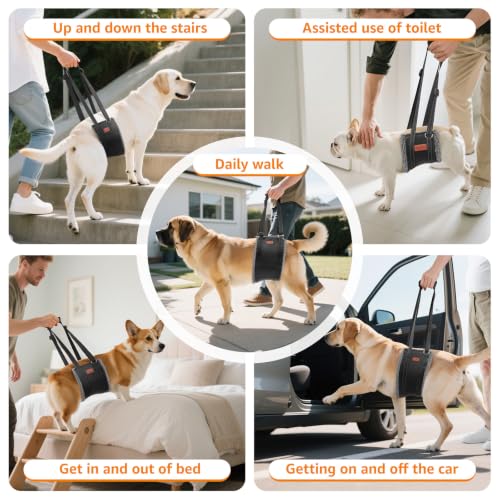 Up and down the stairs

Assisted use of toilet

Daily walk

Get in and out of bed

Getting on and off the car