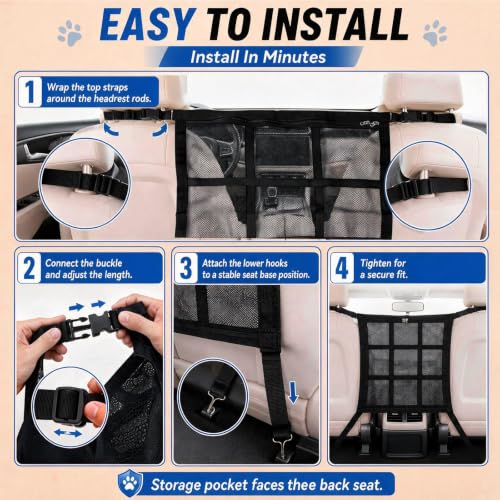 EASY TO INSTALL

Install In Minutes

1 Wrap the top straps around the headrest rods.

2 Connect the buckle and adjust the length.

3 Attach the lower hooks to a stable seat base position.

4 Tighten for a secure fit.

Storage pocket faces thee back seat.