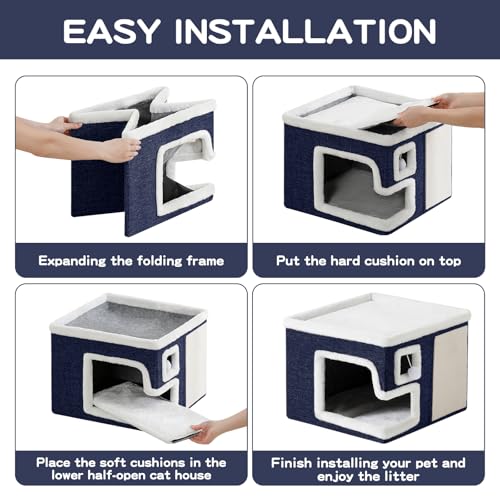 EASY INSTALLATION

Expanding the folding frame

Put the hard cushion on top

Place the soft cushions in the lower half-open cat house

Finish installing your pet and enjoy the litter