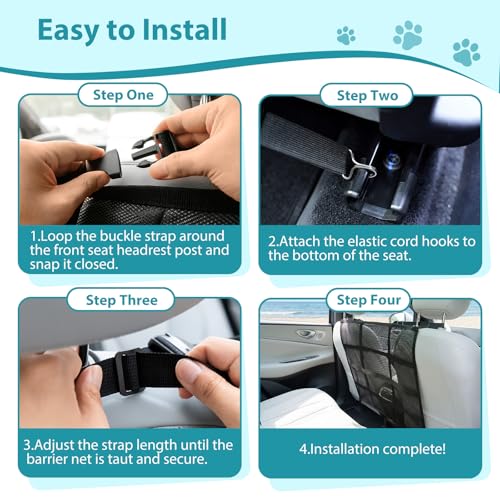 Easy to Install

Step One

1.Loop the buckle strap around the front seat headrest post and snap it closed.

Step Two

2.Attach the elastic cord hooks to the bottom of the seat.

Step Three

3.Adjust the strap length until the barrier net is taut and secure.

Step Four

4.Installation complete!