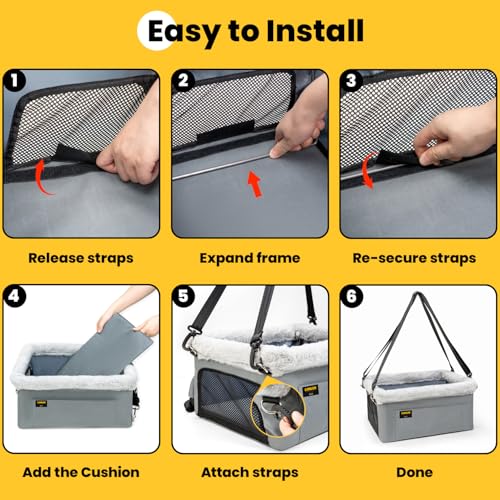 Easy to Install

1

Release straps

2

Expand frame

3

Re-secure straps

4

Add the Cushion

5

Attach straps

6

Done