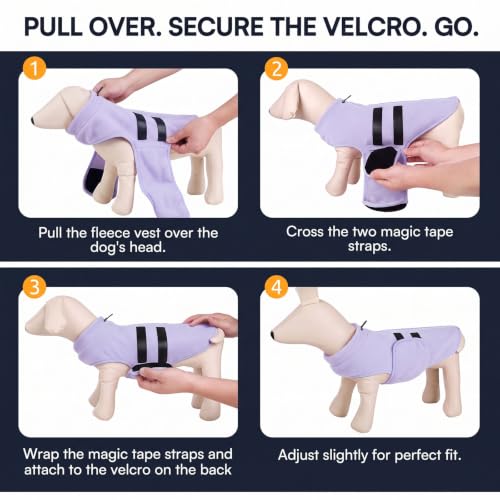 PULL OVER. SECURE THE VELCRO. GO.

1

Pull the fleece vest over the dog's head.

2

Cross the two magic tape straps.

3

Wrap the magic tape straps and attach to the velcro on the back

4

Adjust slightly for perfect fit.