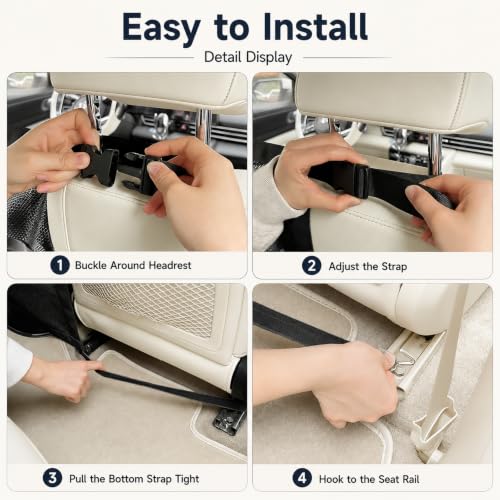 Easy to Install

Detail Display

1 Buckle Around Headrest

2 Adjust the Strap

3 Pull the Bottom Strap Tight

4 Hook to the Seat Rail