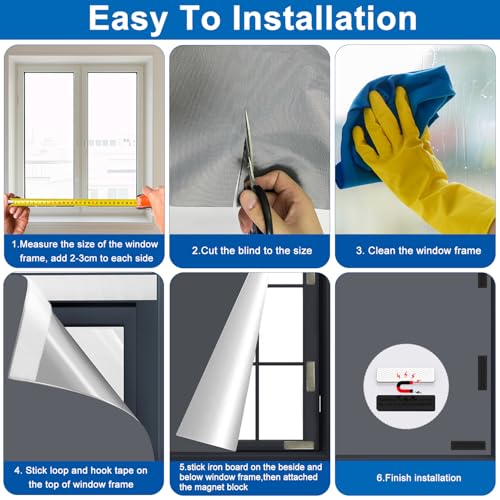 Easy To Installation

1.Measure the size of the window frame, add 2-3cm to each side

2.Cut the blind to the size

3. Clean the window frame

4. Stick loop and hook tape on the top of window frame

5.stick iron board on the beside and below window frame,then attached the magnet block

6.Finish installation