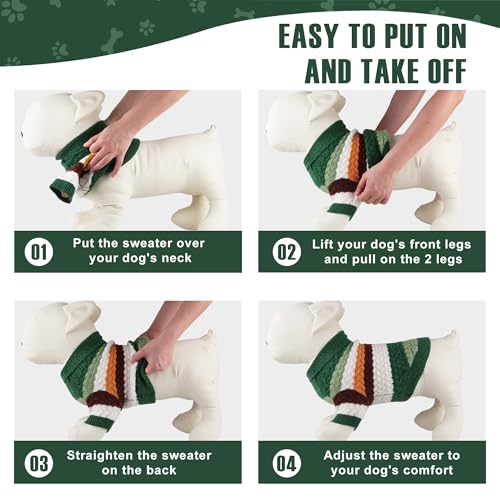 EASY TO PUT ON AND TAKE OFF

01 Put the sweater over your dog's neck

02 Lift your dog's front legs and pull on the 2 legs

03 Straighten the sweater on the back

04 Adjust the sweater to your dog's comfort