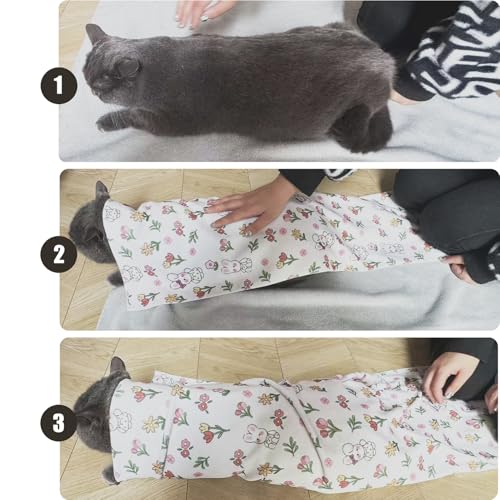 1

2

3