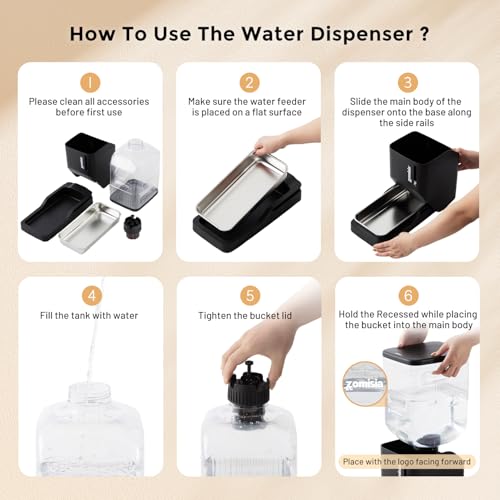 How To Use The Water Dispenser ?

1
Please clean all accessories before first use

2
Make sure the water feeder is placed on a flat surface

3
Slide the main body of the dispenser onto the base along the side rails

4
Fill the tank with water

5
Tighten the bucket lid

6
Hold the Recessed while placing the bucket into the main body

zomisia

Place with the logo facing forward