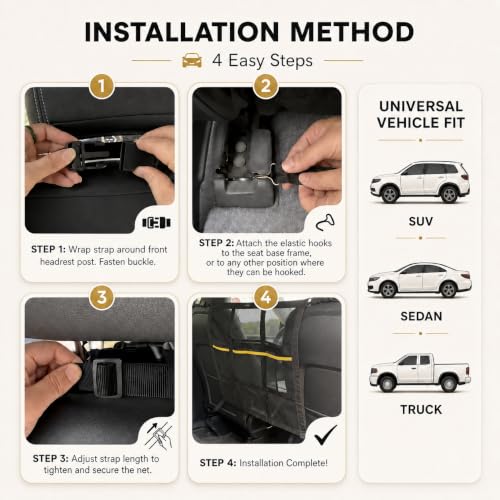 INSTALLATION METHOD

4 Easy Steps

1

STEP 1: Wrap strap around front headrest post. Fasten buckle.

2

STEP 2: Attach the elastic hooks to the seat base frame, or to any other position where they can be hooked.

3

STEP 3: Adjust strap length to tighten and secure the net.

4

STEP 4: Installation Complete!

UNIVERSAL VEHICLE FIT

SUV

SEDAN

TRUCK