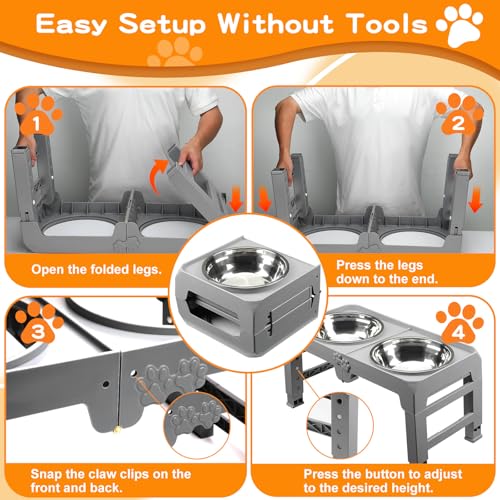 Easy Setup Without Tools

1

Open the folded legs.

2

Press the legs down to the end.

3

Snap the claw clips on the front and back.

4

Press the button to adjust to the desired height.