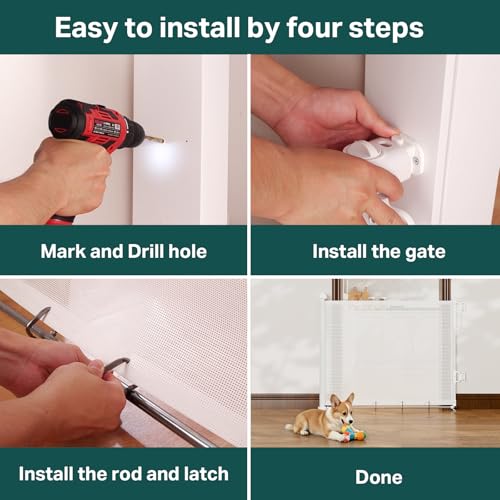 Easy to install by four steps

Mark and Drill hole

Install the gate

Install the rod and latch

Done