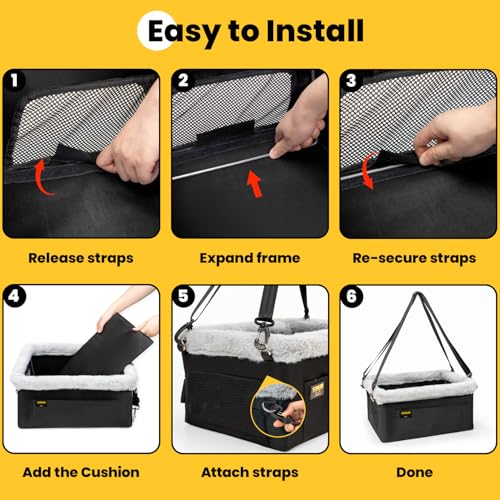 Easy to Install

1

Release straps

2

Expand frame

3

Re-secure straps

4

Add the Cushion

5

Attach straps

6

Done