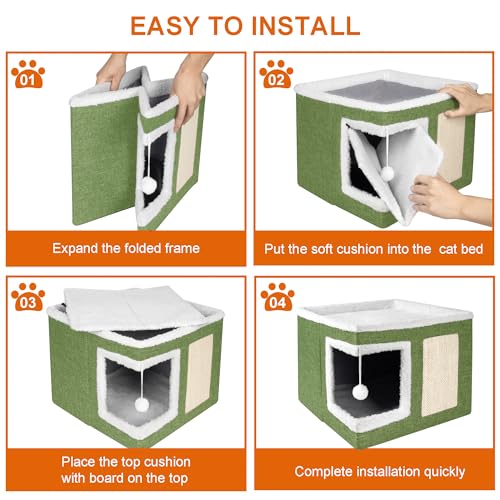 EASY TO INSTALL

01

Expand the folded frame

02

Put the soft cushion into the  cat bed

03

Place the top cushion with board on the top

04

Complete installation quickly