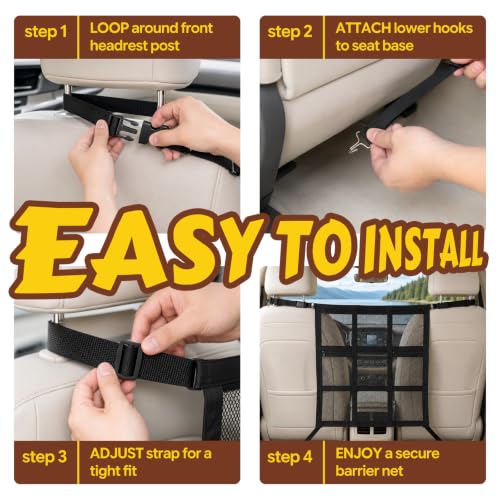 step 1 LOOP around front headrest post

step 2 ATTACH lower hooks to seat base

EASY TO INSTALL

step 3 ADJUST strap for a tight fit

step 4 ENJOY a secure barrier net