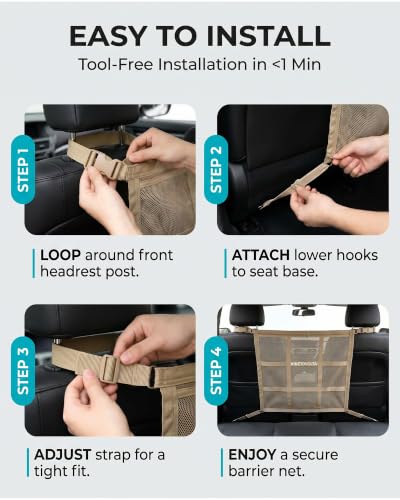 EASY TO INSTALL
Tool-Free Installation in <1 Min

STEP 1
LOOP around front headrest post.

STEP 2
ATTACH lower hooks to seat base.

STEP 3
ADJUST strap for a tight fit.

STEP 4
ENJOY a secure barrier net.