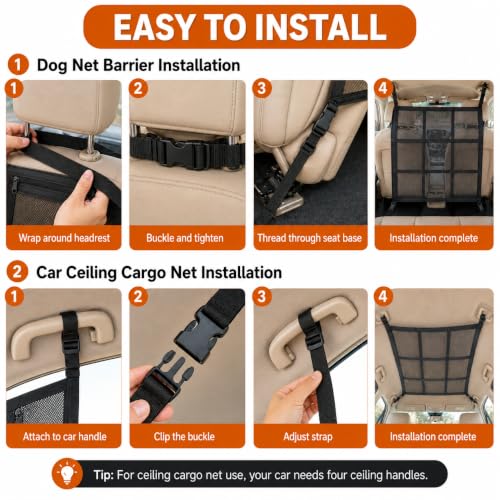 EASY TO INSTALL

1 Dog Net Barrier Installation

1
Wrap around headrest

2
Buckle and tighten

3
Thread through seat base

4
Installation complete

2 Car Ceiling Cargo Net Installation

1
Attach to car handle

2
Clip the buckle

3
Adjust strap

4
Installation complete

Tip: For ceiling cargo net use, your car needs four ceiling handles.