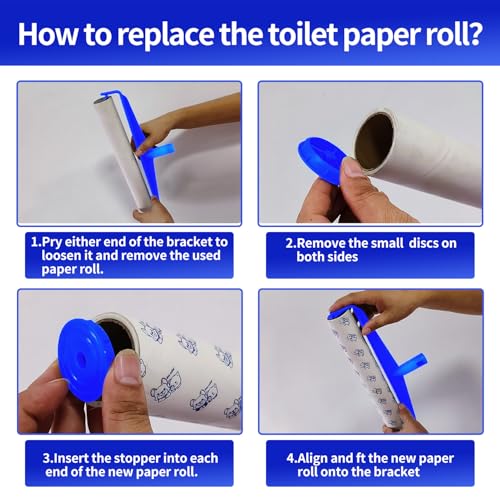 How to replace the toilet paper roll?

1.Pry either end of the bracket to loosen it and remove the used paper roll.

2.Remove the small discs on both sides

3.Insert the stopper into each end of the new paper roll.

4.Align and ft the new paper roll onto the bracket