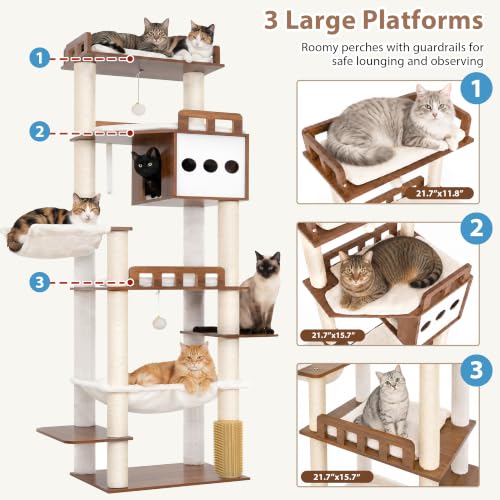 3 Large Platforms

Roomy perches with guardrails for safe lounging and observing

1

2

3

1

21.7"x11.8"

2

21.7"x15.7"

3

21.7"x15.7"