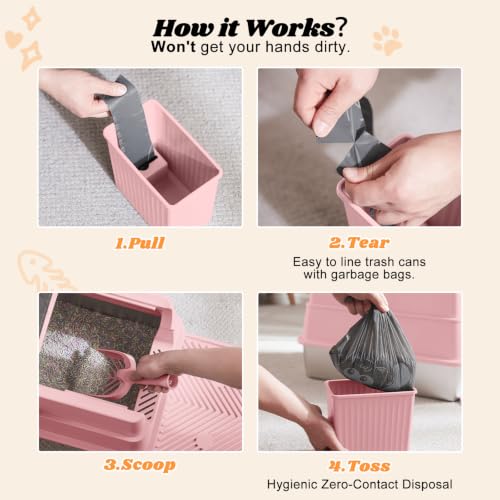 How it Works?
Won't get your hands dirty.

1.Pull

2.Tear
Easy to line trash cans with garbage bags.

3.Scoop

4.Toss
Hygienic Zero-Contact Disposal