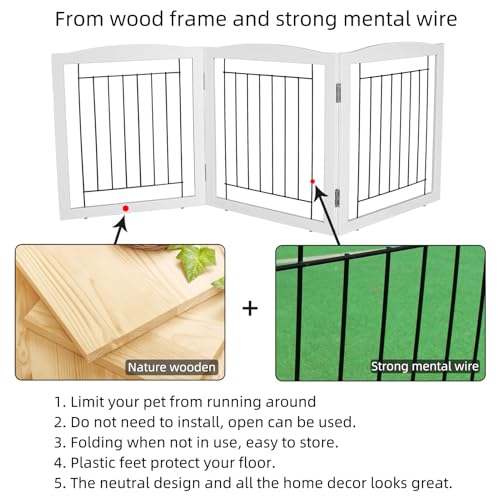 From wood frame and strong mental wire

Nature wooden

+

Strong mental wire

1. Limit your pet from running around
2. Do not need to install, open can be used.
3. Folding when not in use, easy to store.
4. Plastic feet protect your floor.
5. The neutral design and all the home decor looks great.