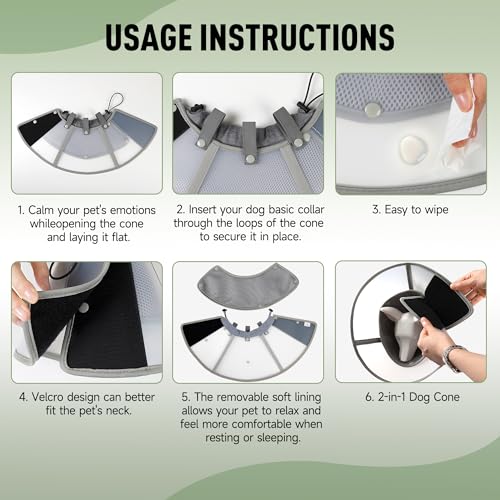 USAGE INSTRUCTIONS

1. Calm your pet's emotions whileopening the cone and laying it flat.

2. Insert your dog basic collar through the loops of the cone to secure it in place.

3. Easy to wipe

4. Velcro design can better fit the pet's neck.

5. The removable soft lining allows your pet to relax and feel more comfortable when resting or sleeping.

6. 2-in-1 Dog Cone