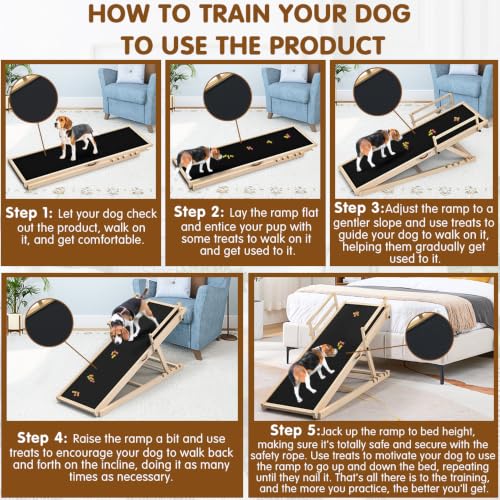 HOW TO TRAIN YOUR DOG TO USE THE PRODUCT

Step 1: Let your dog check out the product, walk on it, and get comfortable.

Step 2: Lay the ramp flat and entice your pup with some treats to walk on it and get used to it.

Step 3:Adjust the ramp to a gentler slope and use treats to guide your dog to walk on it, helping them gradually get used to it.

Step 4: Raise the ramp a bit and use treats to encourage your dog to walk back and forth on the incline, doing it as many times as necessary.

Step 5:Jack up the ramp to bed height, making sure it's totally safe and secure with the safety rope. Use treats to motivate your dog to use the ramp to go up and down the bed, repeating until they nail it. That's all there is to the training, and the more you practice, the better you'll get.