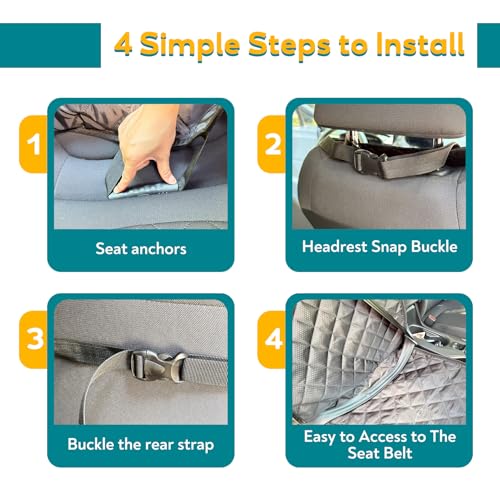 4 Simple Steps to Install

1

Seat anchors

2

Headrest Snap Buckle

3

Buckle the rear strap

4

Easy to Access to The Seat Belt