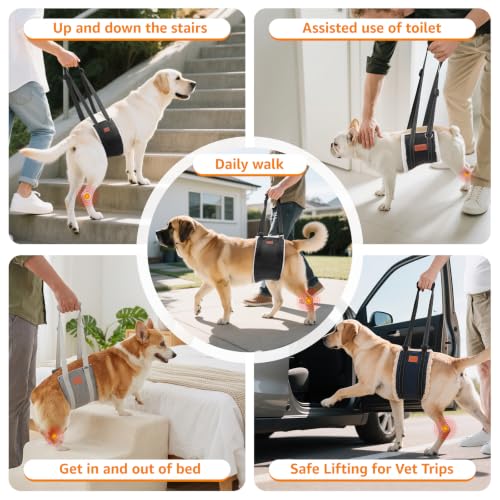 Up and down the stairs

Assisted use of toilet

Daily walk

Get in and out of bed

Safe Lifting for Vet Trips