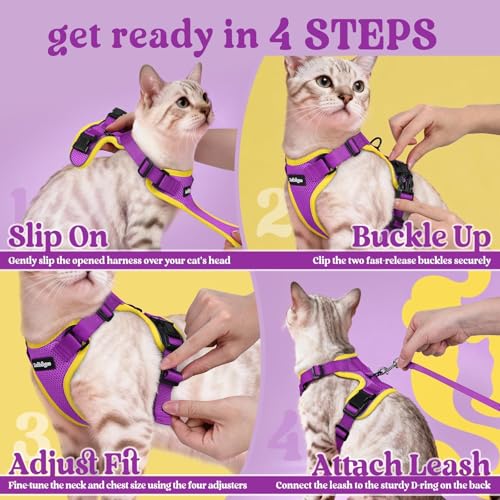 get ready in 4 STEPS

1

Slip On

Gently slip the opened harness over your cat's head

2

Buckle Up

Clip the two fast-release buckles securely

3

Adjust Fit

Fine-tune the neck and chest size using the four adjusters

4

Attach Leash

Connect the leash to the sturdy D-ring on the back