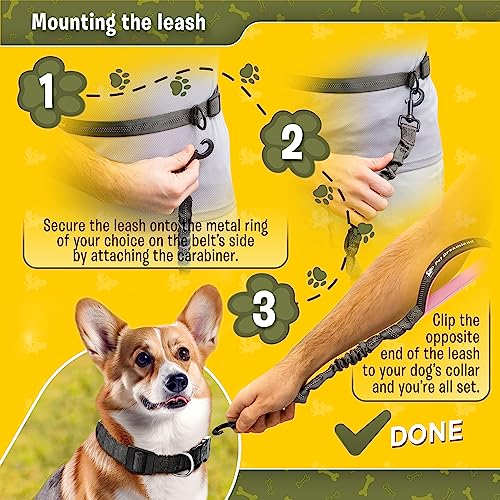 Mounting the leash

1

2

Secure the leash onto the metal ring of your choice on the belt's side by attaching the carabiner.

3

Clip the opposite end of the leash to your dog's collar and you're all set.

DONE