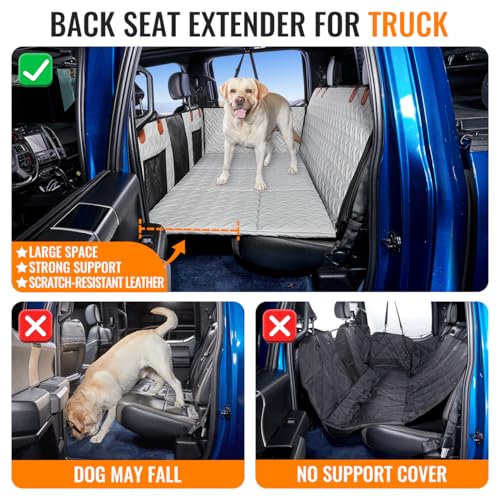 BACK SEAT EXTENDER FOR TRUCK

★LARGE SPACE
★STRONG SUPPORT
★SCRATCH-RESISTANT LEATHER

DOG MAY FALL

NO SUPPORT COVER