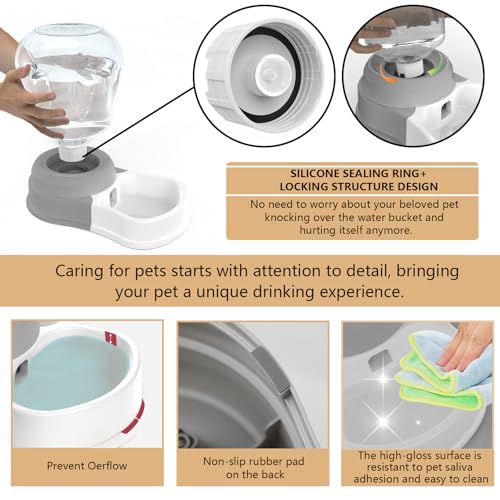 SILICONE SEALING RING+
LOCKING STRUCTURE DESIGN

No need to worry about your beloved pet knocking over the water bucket and hurting itself anymore.

Caring for pets starts with attention to detail, bringing your pet a unique drinking experience.

Prevent Oerflow

Non-slip rubber pad on the back

The high-gloss surface is resistant to pet saliva adhesion and easy to clean