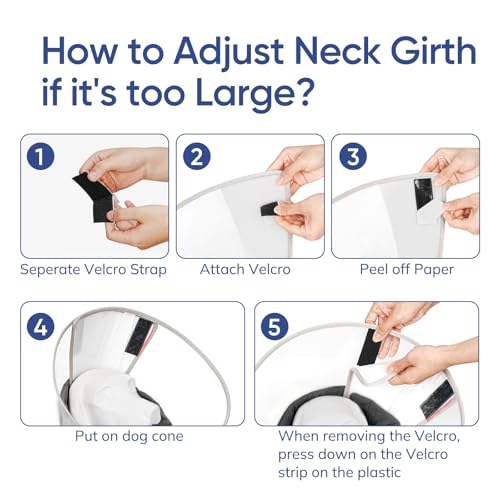 How to Adjust Neck Girth if it's too Large?

1
Seperate Velcro Strap

2
Attach Velcro

3
Peel off Paper

4
Put on dog cone

5
When removing the Velcro, press down on the Velcro strip on the plastic