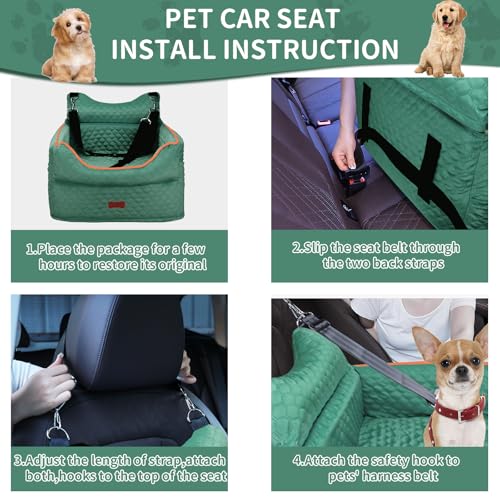 PET CAR SEAT
INSTALL INSTRUCTION

1.Place the package for a few hours to restore its original

2.Slip the seat belt through the two back straps

3.Adjust the length of strap,attach both,hooks to the top of the seat

4.Attach the safety hook to pets' harness belt