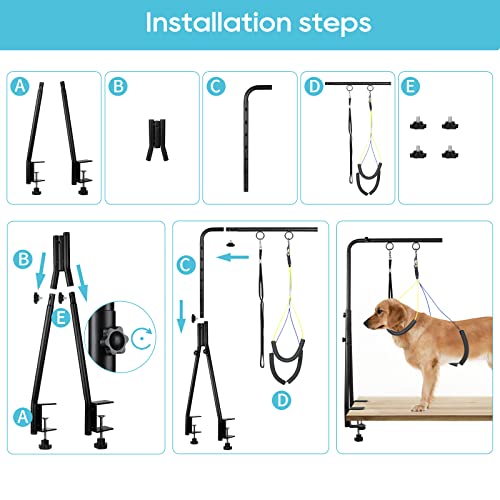 Installation steps

A

B

C

D

E

B

E

A

C

D