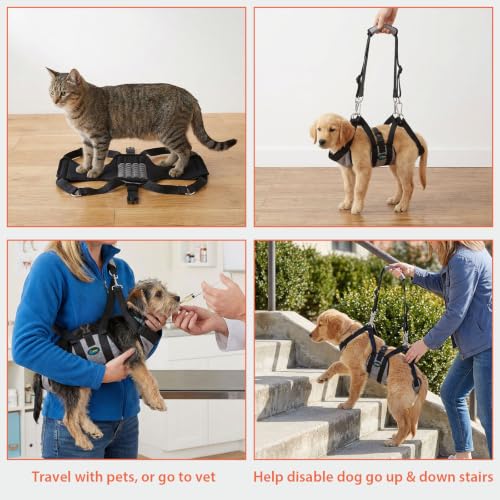 Travel with pets, or go to vet

Help disable dog go up & down stairs