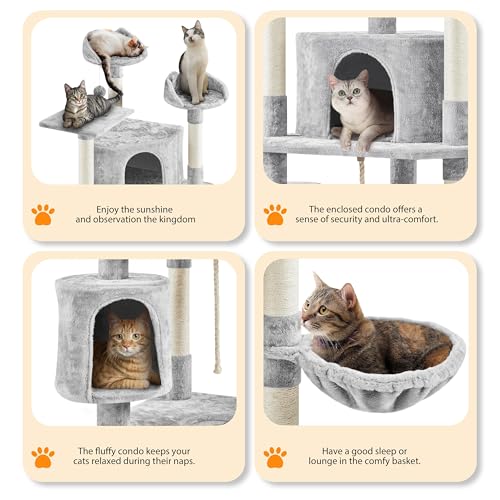 Enjoy the sunshine and observation the kingdom

The enclosed condo offers a sense of security and ultra-comfort.

The fluffy condo keeps your cats relaxed during their naps.

Have a good sleep or lounge in the comfy basket.