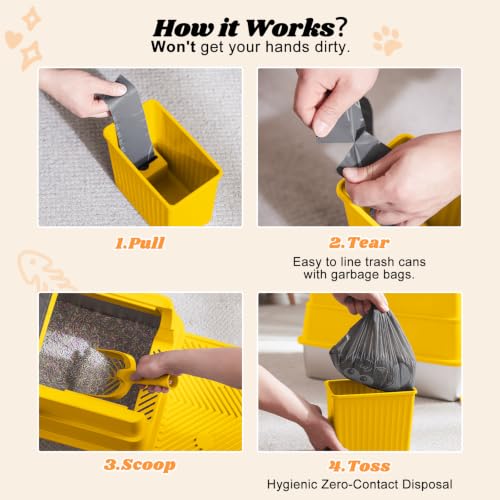 How it Works?
Won't get your hands dirty.

1.Pull

2.Tear
Easy to line trash cans with garbage bags.

3.Scoop

4.Toss
Hygienic Zero-Contact Disposal