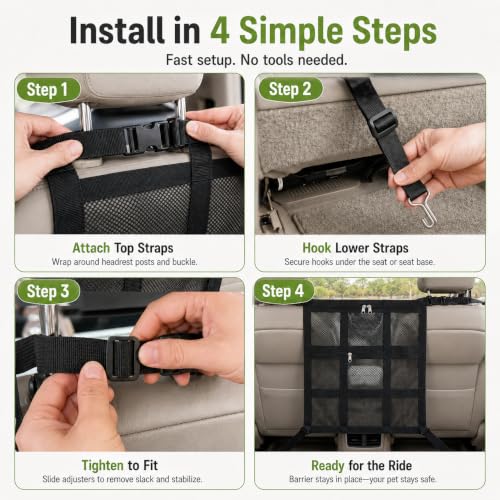 Install in 4 Simple Steps

Fast setup. No tools needed.

Step 1

Attach Top Straps

Wrap around headrest posts and buckle.

Step 2

Hook Lower Straps

Secure hooks under the seat or seat base.

Step 3

Tighten to Fit

Slide adjusters to remove slack and stabilize.

Step 4

Ready for the Ride

Barrier stays in place—your pet stays safe.