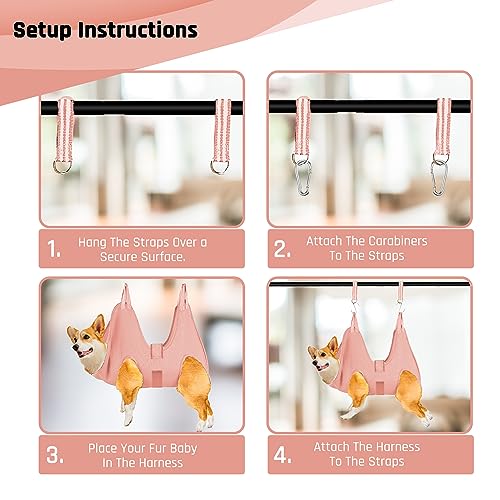 Setup Instructions

1. Hang The Straps Over a Secure Surface.

2. Attach The Carabiners To The Straps

3. Place Your Fur Baby In The Harness

4. Attach The Harness To The Straps