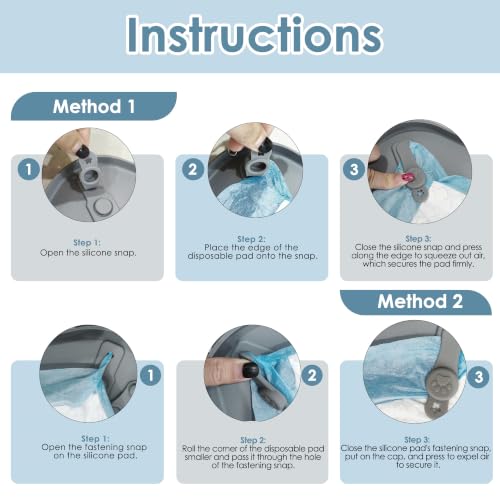 Instructions

Method 1

1

Step 1:
Open the silicone snap.

2

Step 2:
Place the edge of the disposable pad onto the snap.

3

Step 3:
Close the silicone snap and press along the edge to squeeze out air, which secures the pad firmly.

Method 2

1

Step 1:
Open the fastening snap on the silicone pad.

2

Step 2:
Roll the corner of the disposable pad smaller and pass it through the hole of the fastening snap.

3

Step 3:
Close the silicone pad's fastening snap, put on the cap, and press to expel air to secure it.