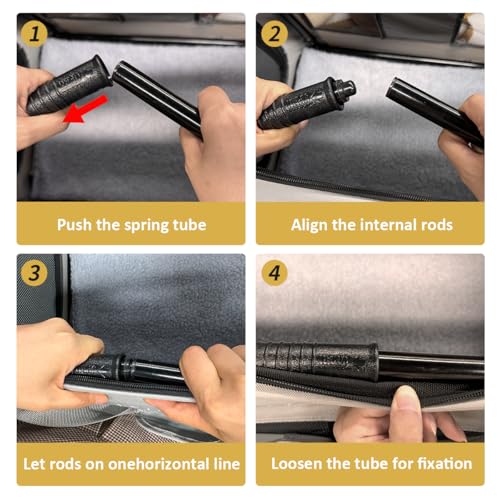 1

Push the spring tube

2

Align the internal rods

3

Let rods on onehorizontal line

4

Loosen the tube for fixation