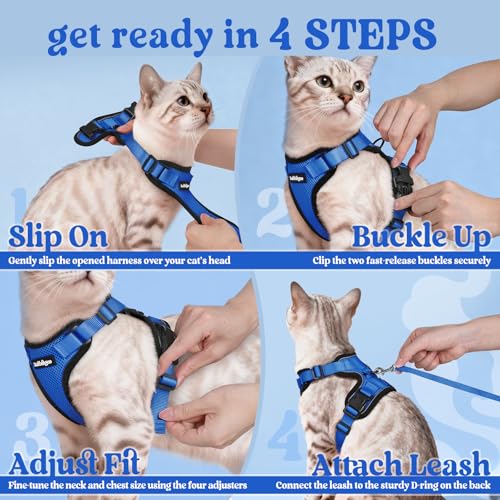 get ready in 4 STEPS

1

Slip On

Gently slip the opened harness over your cat's head

2

Buckle Up

Clip the two fast-release buckles securely

3

Adjust Fit

Fine-tune the neck and chest size using the four adjusters

4

Attach Leash

Connect the leash to the sturdy D-ring on the back