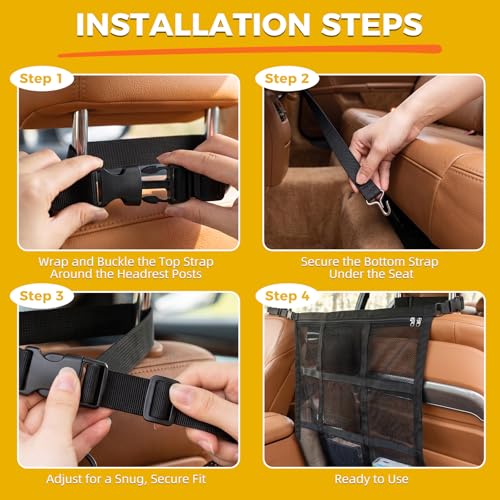 INSTALLATION STEPS

Step 1

Wrap and Buckle the Top Strap Around the Headrest Posts

Step 2

Secure the Bottom Strap Under the Seat

Step 3

Adjust for a Snug, Secure Fit

Step 4

Ready to Use