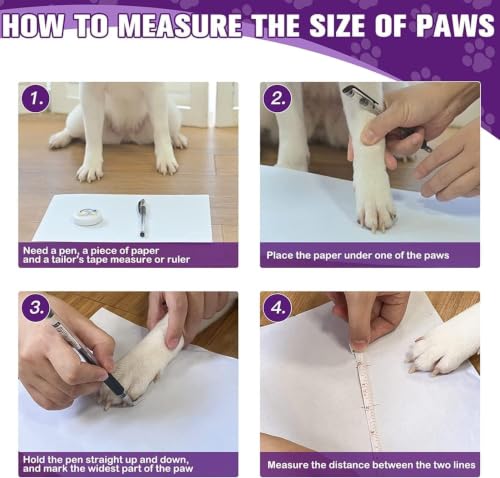 HOW TO MEASURE THE SIZE OF PAWS

1.

Need a pen, a piece of paper and a tailor's tape measure or ruler

2.

Place the paper under one of the paws

3.

Hold the pen straight up and down, and mark the widest part of the paw

4.

Measure the distance between the two lines