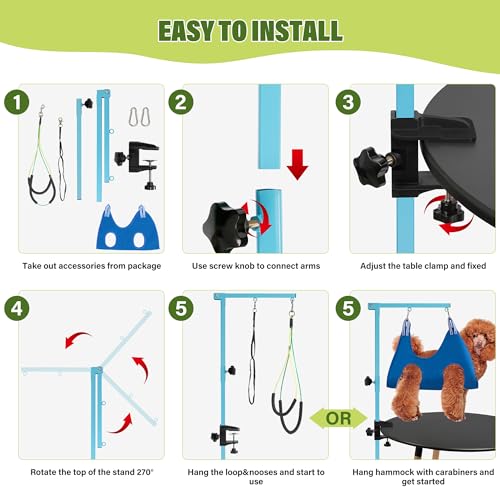 EASY TO INSTALL

1

Take out accessories from package

2

Use screw knob to connect arms

3

Adjust the table clamp and fixed

4

Rotate the top of the stand 270°

5

Hang the loop&nooses and start to use

OR

5

Hang hammock with carabiners and get started