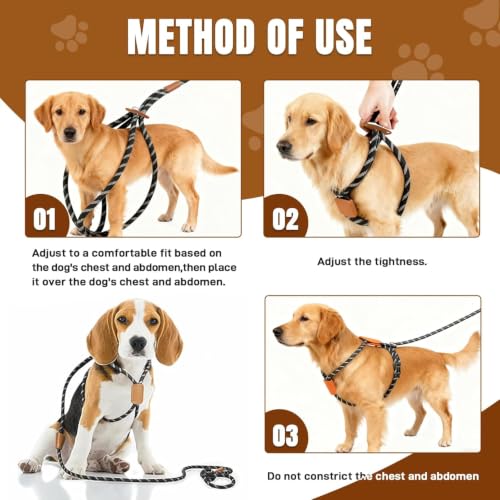 METHOD OF USE

01

Adjust to a comfortable fit based on the dog's chest and abdomen,then place it over the dog's chest and abdomen.

02

Adjust the tightness.

03

Do not constrict the chest and abdomen