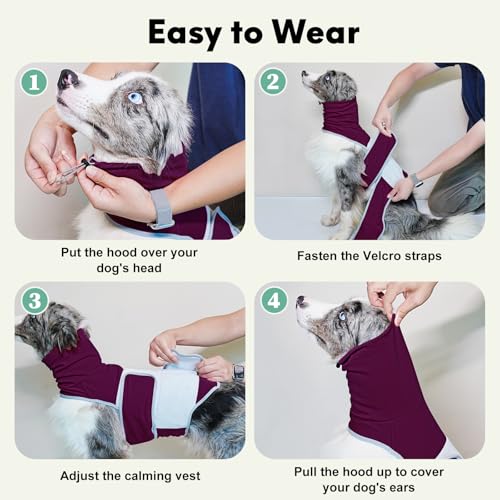 Easy to Wear

1

Put the hood over your dog's head

2

Fasten the Velcro straps

3

Adjust the calming vest

4

Pull the hood up to cover your dog's ears