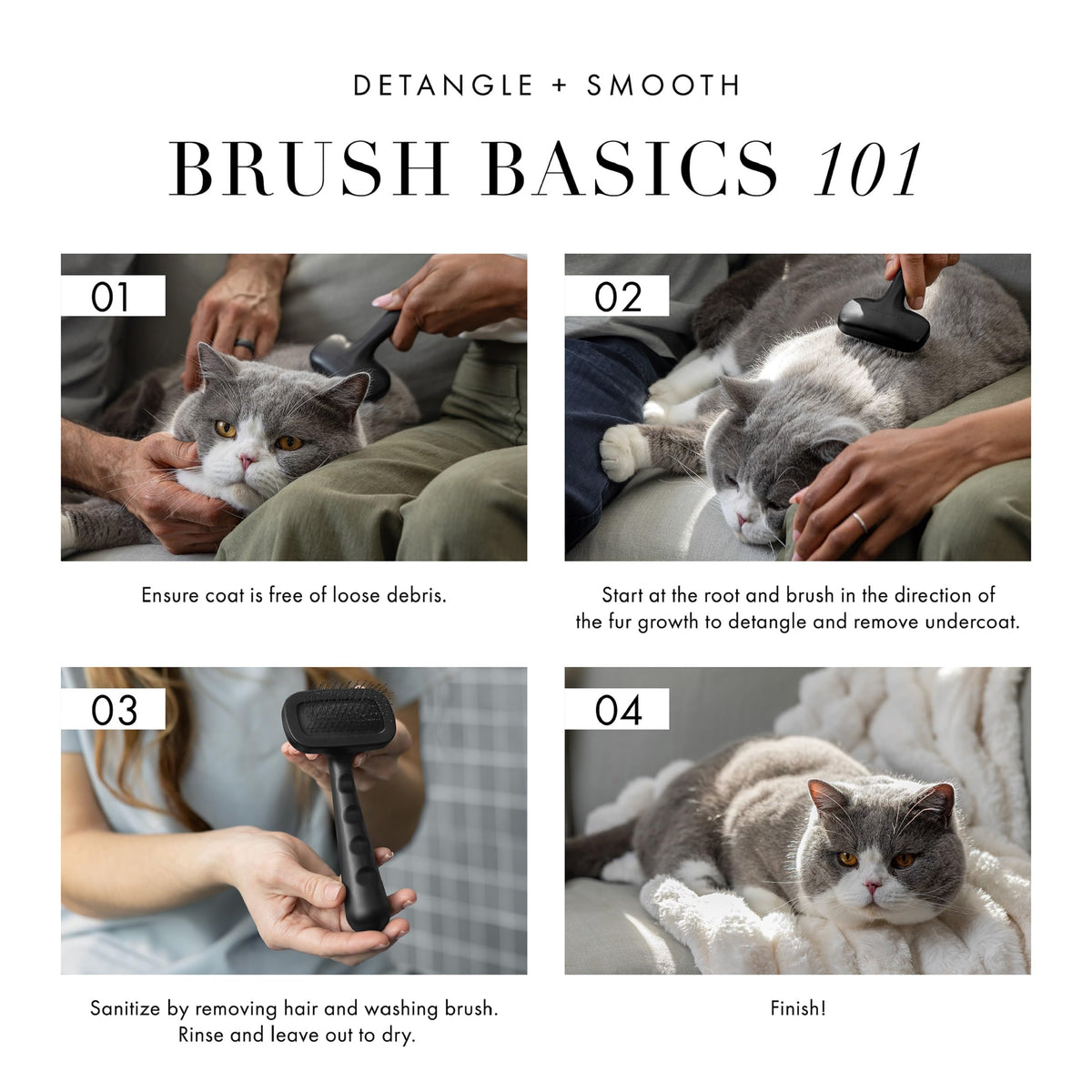 DETANGLE + SMOOTH

BRUSH BASICS 101

01

Ensure coat is free of loose debris.

02

Start at the root and brush in the direction of the fur growth to detangle and remove undercoat.

03

Sanitize by removing hair and washing brush. Rinse and leave out to dry.

04

Finish!