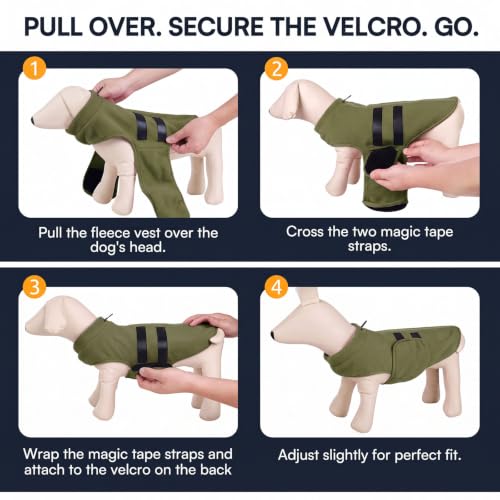 PULL OVER. SECURE THE VELCRO. GO.

1

Pull the fleece vest over the dog's head.

2

Cross the two magic tape straps.

3

Wrap the magic tape straps and attach to the velcro on the back

4

Adjust slightly for perfect fit.