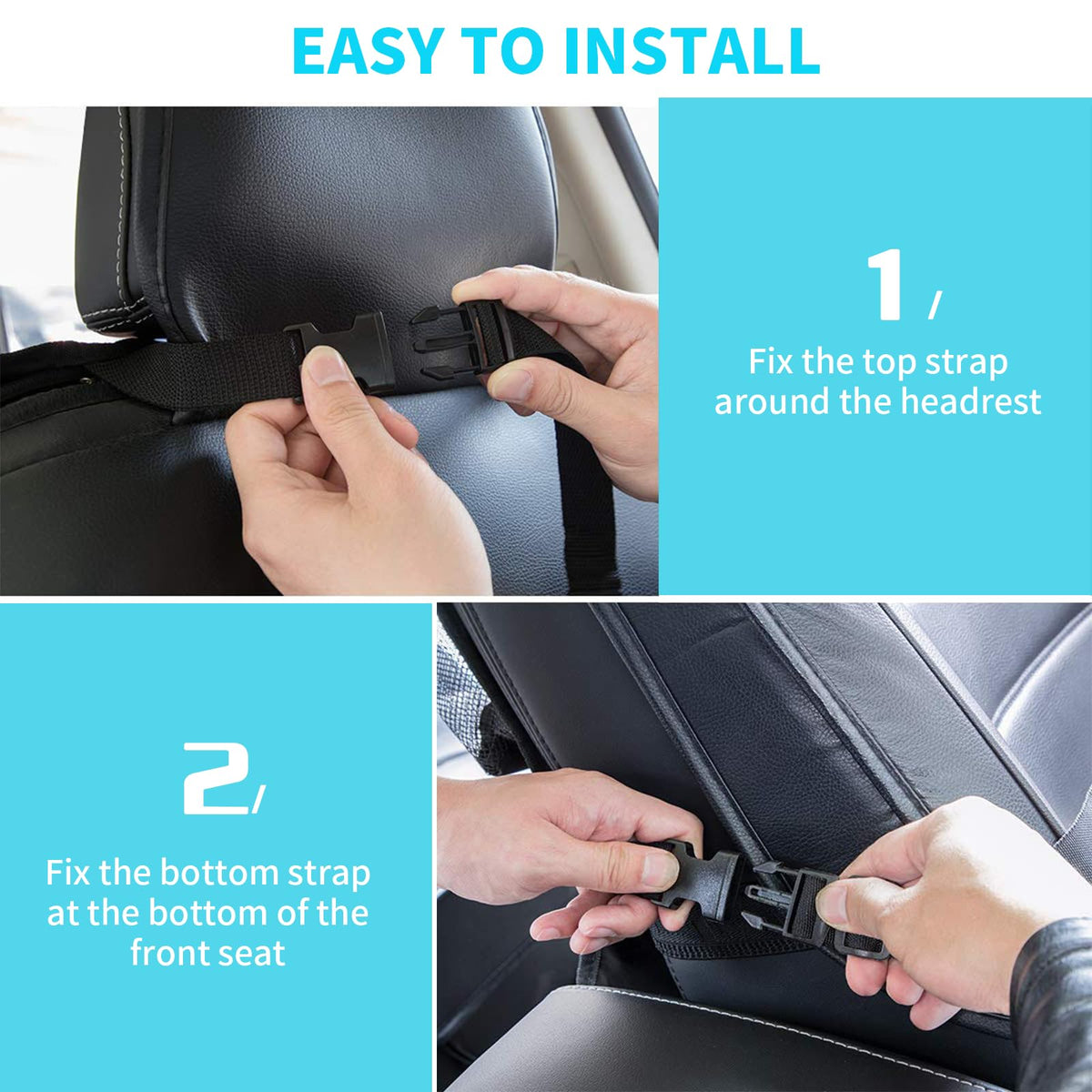 EASY TO INSTALL

1/

Fix the top strap around the headrest

2/

Fix the bottom strap at the bottom of the front seat